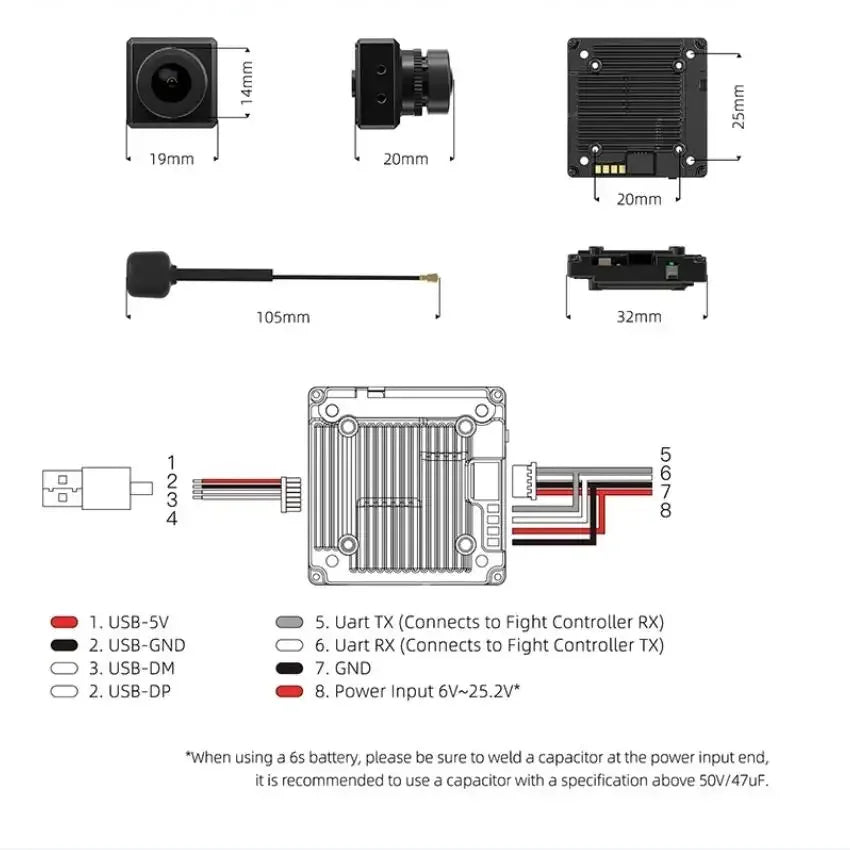 14mm
19mm
20mm
25mm
20mm
105mm
32mm

1
2
3
4

5
6
7
8

1. USB-5V
2. USB-GND
3. USB-DM
2. USB-DP

5. Uart TX (Connects to Fight Controller RX)
6. Uart RX (Connects to Fight Controller TX)
7. GND
8. Power Input 6V~25.2V*

*When using a 6s battery, please be sure to weld a capacitor at the power input end, it is recommended to use a capacitor with a specification above 50V/47uF.